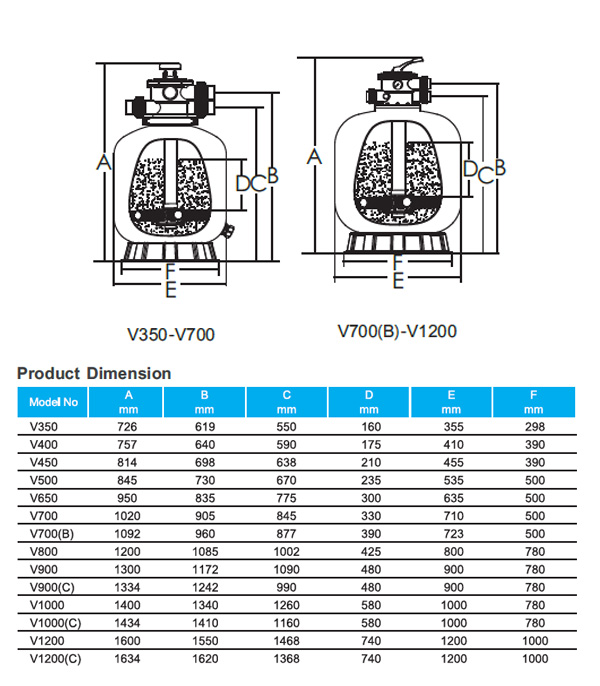 A

D C B

F

E

V350-V700

A

D C B

F

E

V700(B)-V1200

Product Dimension

| Model No | A mm | B mm | C mm | D mm | E mm | F mm |
|---|---|---|---|---|---|---|
| V350 | 726 | 619 | 550 | 160 | 355 | 298 |
| V400 | 757 | 640 | 590 | 175 | 410 | 390 |
| V450 | 814 | 698 | 638 | 210 | 455 | 390 |
| V500 | 845 | 730 | 670 | 235 | 535 | 500 |
| V650 | 950 | 835 | 775 | 300 | 635 | 500 |
| V700 | 1020 | 905 | 845 | 330 | 710 | 500 |
| V700(B) | 1092 | 960 | 877 | 390 | 723 | 500 |
| V800 | 1200 | 1085 | 1002 | 425 | 800 | 780 |
| V900 | 1300 | 1172 | 1090 | 480 | 900 | 780 |
| V900(C) | 1334 | 1242 | 990 | 480 | 900 | 780 |
| V1000 | 1400 | 1340 | 1260 | 580 | 1000 | 780 |
| V1000(C) | 1434 | 1410 | 1160 | 580 | 1000 | 780 |
| V1200 | 1600 | 1550 | 1468 | 740 | 1200 | 1000 |
| V1200(C) | 1634 | 1620 | 1368 | 740 | 1200 | 1000 |