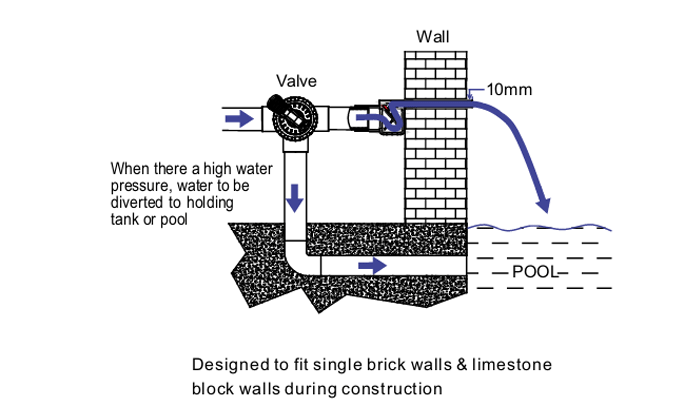 Wall

Valve

10mm

When there a high water pressure, water to be diverted to holding tank or pool

POOL

Designed to fit single brick walls & limestone block walls during construction