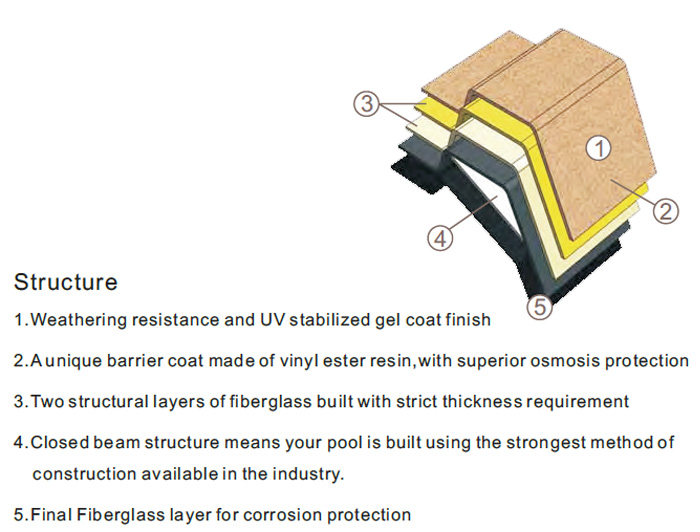 ③

①

②

④

⑤

Structure

1.Weathering resistance and UV stabilized gel coat finish

2.A unique barrier coat made of vinyl ester resin,with superior osmosis protection

3.Two structural layers of fiberglass built with strict thickness requirement

4.Closed beam structure means your pool is built using the strongest method of construction available in the industry.

5.Final Fiberglass layer for corrosion protection