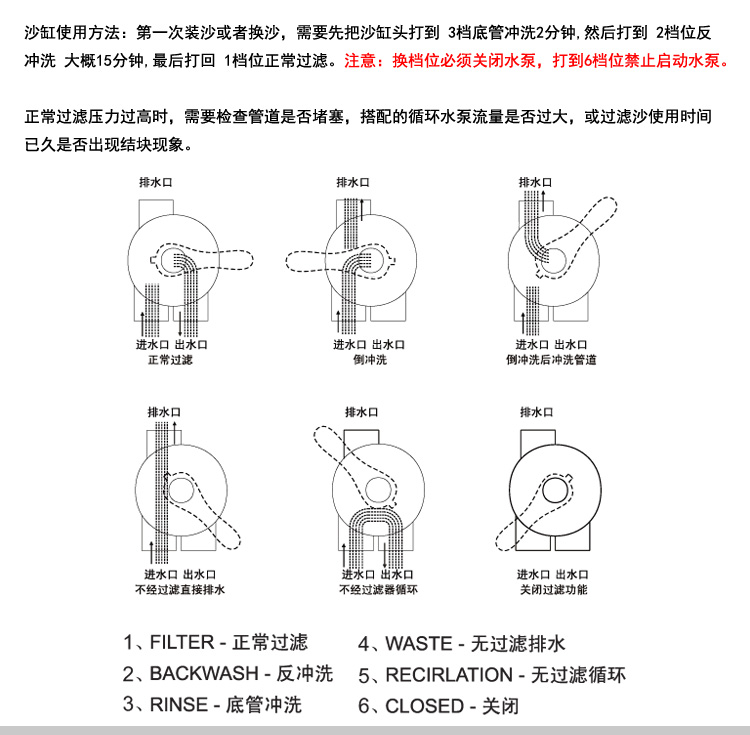 沙缸使用方法：第一次装沙或者换沙，需要先把沙缸头打到 3档底管冲洗2分钟，然后打到 2档位反冲洗 大概15分钟，最后打回 1档位正常过滤。注意：换档位必须关闭水泵，打到6档位禁止启动水泵。

正常过滤压力过高时，需要检查管道是否堵塞，搭配的循环水泵流量是否过大，或过滤沙使用时间已久是否出现结块现象。

排水口
进水口 出水口
正常过滤

排水口
进水口 出水口
倒冲洗

排水口
进水口 出水口
倒冲洗后冲洗管道

排水口
进水口 出水口
不经过滤直接排水

排水口
进水口 出水口
不经过滤器循环

排水口
进水口 出水口
关闭过滤功能

1、FILTER - 正常过滤
2、BACKWASH - 反冲洗
3、RINSE - 底管冲洗
4、WASTE - 无过滤排水
5、RECIRLATION - 无过滤循环
6、CLOSED - 关闭