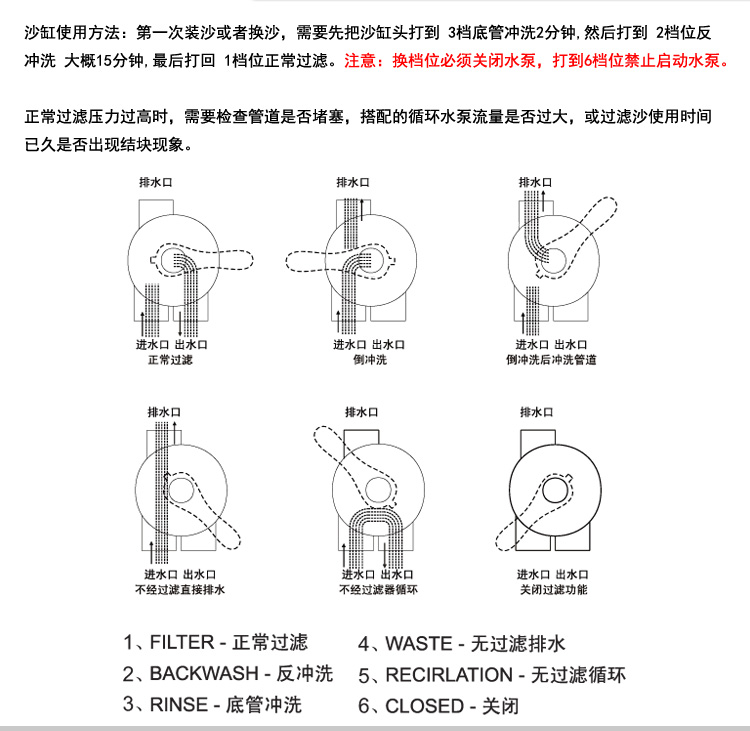 沙缸使用方法：第一次装沙或者换沙，需要先把沙缸头打到 3档底管冲洗2分钟，然后打到 2档位反冲洗 大概15分钟，最后打回 1档位正常过滤。注意：换档位必须关闭水泵，打到6档位禁止启动水泵。

正常过滤压力过高时，需要检查管道是否堵塞，搭配的循环水泵流量是否过大，或过滤沙使用时间已久是否出现结块现象。

排水口
进水口 出水口
正常过滤

排水口
进水口 出水口
倒冲洗

排水口
进水口 出水口
倒冲洗后冲洗管道

排水口
进水口 出水口
不经过滤直接排水

排水口
进水口 出水口
不经过滤器循环

排水口
进水口 出水口
关闭过滤功能

1、FILTER - 正常过滤
2、BACKWASH - 反冲洗
3、RINSE - 底管冲洗
4、WASTE - 无过滤排水
5、RECIRLATION - 无过滤循环
6、CLOSED - 关闭