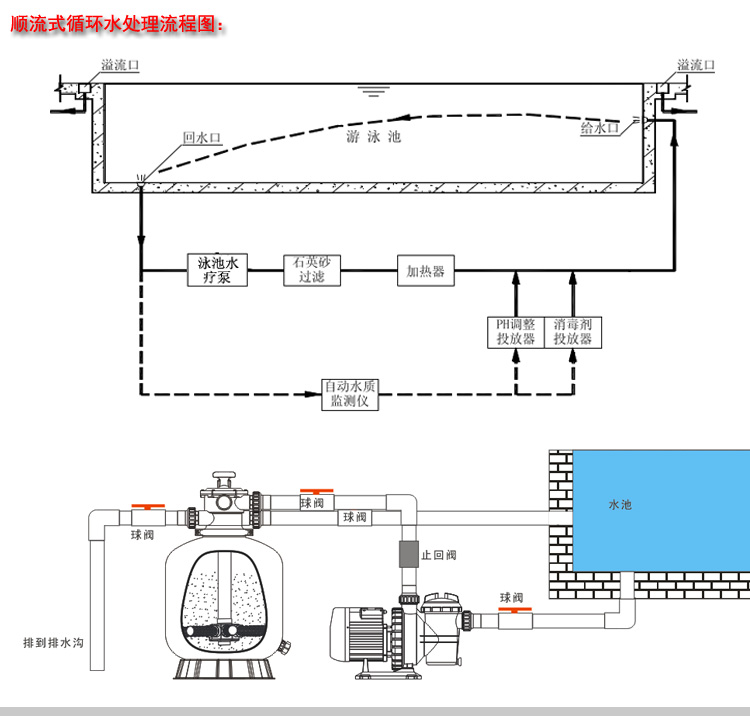 顺流式循环水处理流程图：

溢流口

溢流口

回水口

游泳池

给水口

泳池水疗泵

石英砂过滤

加热器

PH调整投放器

消毒剂投放器

自动水质监测仪

球阀

球阀

球阀

止回阀

水池

球阀

排到排水沟