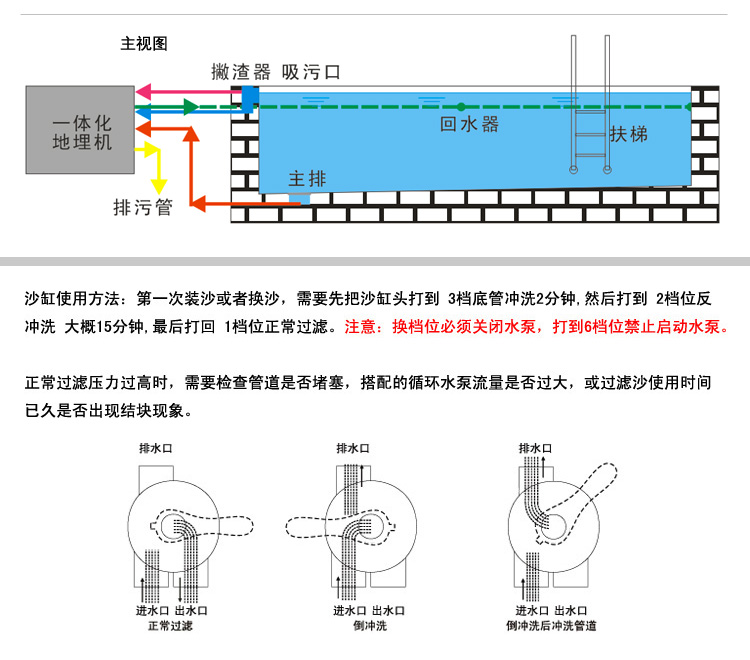 主视图

撇渣器 吸污口

一体化地埋机

回水器

扶梯

主排

排污管

沙缸使用方法：第一次装沙或者换沙，需要先把沙缸头打到 3档底管冲洗2分钟,然后打到 2档位反冲洗 大概15分钟,最后打回 1档位正常过滤。注意：换档位必须关闭水泵，打到6档位禁止启动水泵。

正常过滤压力过高时，需要检查管道是否堵塞，搭配的循环水泵流量是否过大，或过滤沙使用时间已久是否出现结块现象。

排水口

进水口 出水口
正常过滤

排水口

进水口 出水口
倒冲洗

排水口

进水口 出水口
倒冲洗后冲洗管道